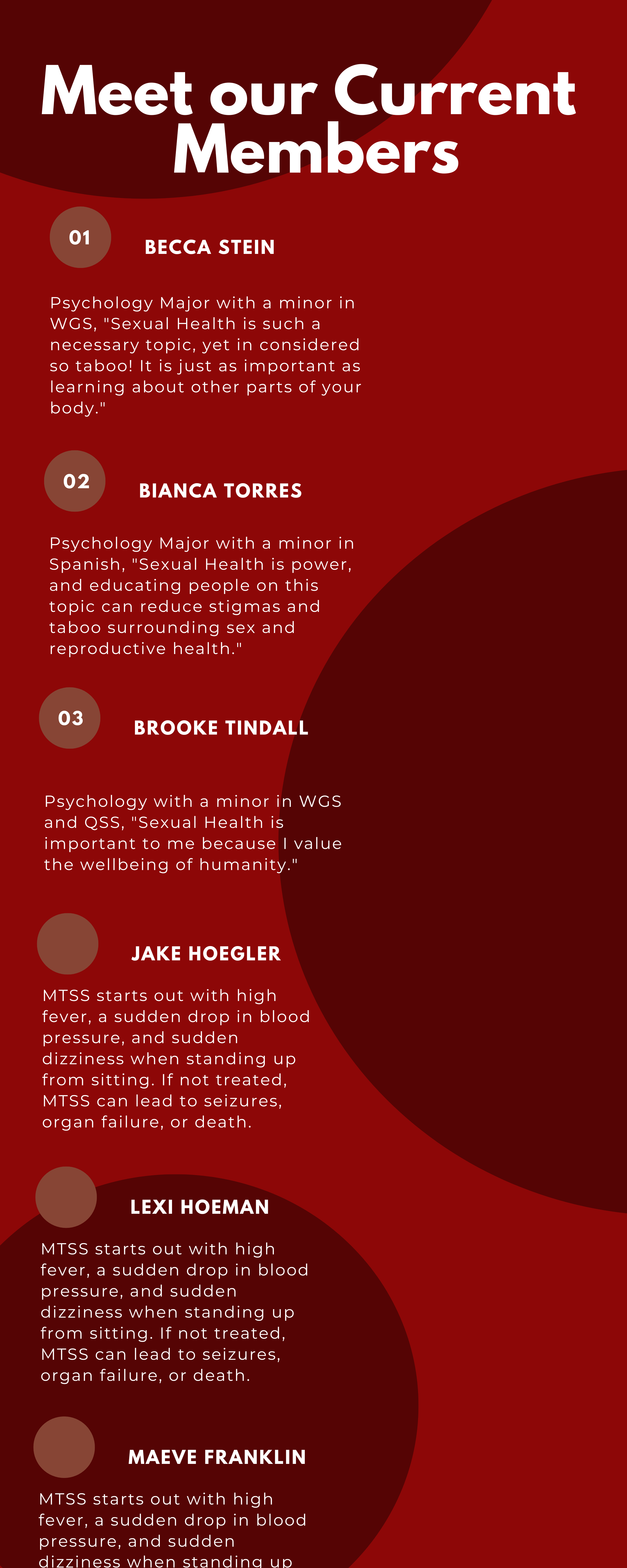 Meet our Current Members

01

BECCA STEIN

Psychology Major with a minor in WGS, "Sexual Health is such a necessary topic, yet in considered so taboo! It is just as important as learning about other parts of your body."

02

BIANCA TORRES

Psychology Major with a minor in Spanish, "Sexual Health is power, and educating people on this topic can reduce stigmas and taboo surrounding sex and reproductive health."

03

BROOKE TINDALL

Psychology with a minor in WGS and QSS, "Sexual Health is important to me because I value the wellbeing of humanity."

JAKE HOEGLER

MTSS starts out with high fever, a sudden drop in blood pressure, and sudden dizziness when standing up from sitting. If not treated, MTSS can lead to seizures, organ failure, or death.

LEXI HOEMAN

MTSS starts out with high fever, a sudden drop in blood pressure, and sudden dizziness when standing up from sitting. If not treated, MTSS can lead to seizures, organ failure, or death.

MAEVE FRANKLIN

MTSS starts out with high fever, a sudden drop in blood pressure, and sudden dizziness when standing up