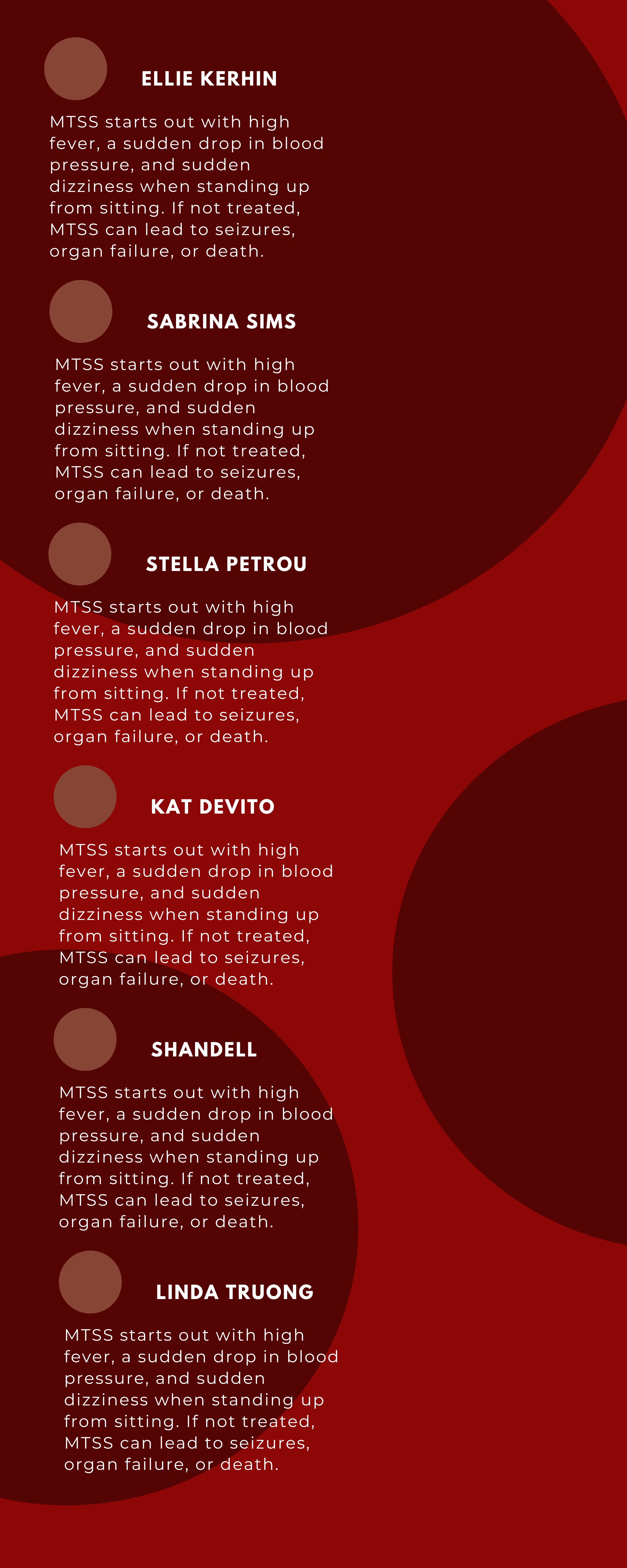 ELLIE KERHIN

MTSS starts out with high fever, a sudden drop in blood pressure, and sudden dizziness when standing up from sitting. If not treated, MTSS can lead to seizures, organ failure, or death.

SABRINA SIMS

MTSS starts out with high fever, a sudden drop in blood pressure, and sudden dizziness when standing up from sitting. If not treated, MTSS can lead to seizures, organ failure, or death.

STELLA PETROU

MTSS starts out with high fever, a sudden drop in blood pressure, and sudden dizziness when standing up from sitting. If not treated, MTSS can lead to seizures, organ failure, or death.

KAT DEVITO

MTSS starts out with high fever, a sudden drop in blood pressure, and sudden dizziness when standing up from sitting. If not treated, MTSS can lead to seizures, organ failure, or death.

SHANDELL

MTSS starts out with high fever, a sudden drop in blood pressure, and sudden dizziness when standing up from sitting. If not treated, MTSS can lead to seizures, organ failure, or death.

LINDA TRUONG

MTSS starts out with high fever, a sudden drop in blood pressure, and sudden dizziness when standing up from sitting. If not treated, MTSS can lead to seizures, organ failure, or death.